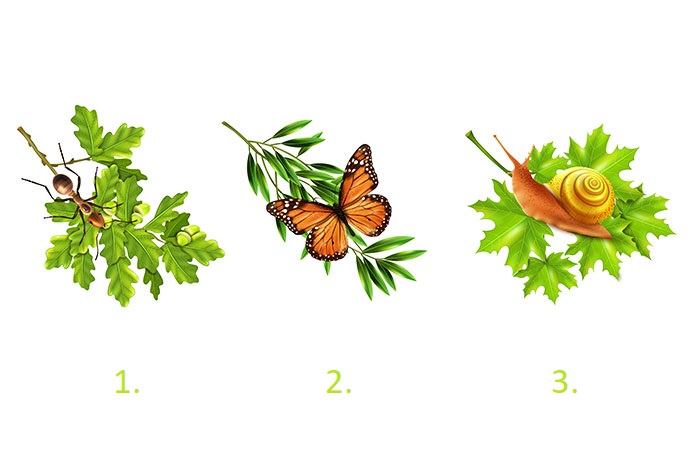 1.

2.

3.