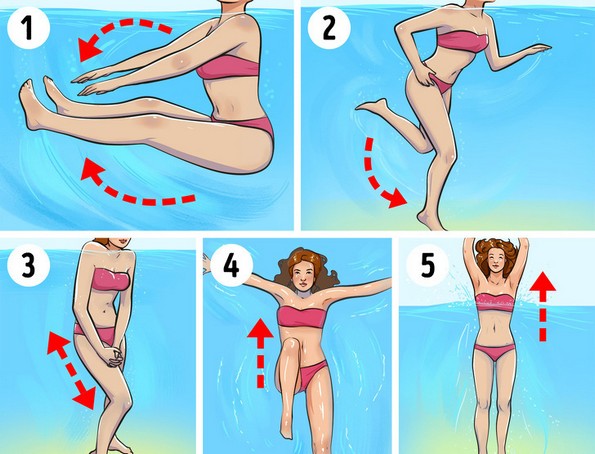 1

2

3

4

5