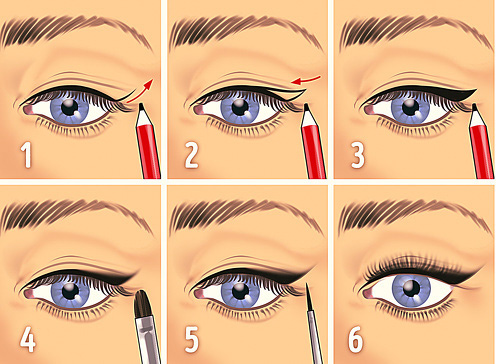 1

2

3

4

5

6