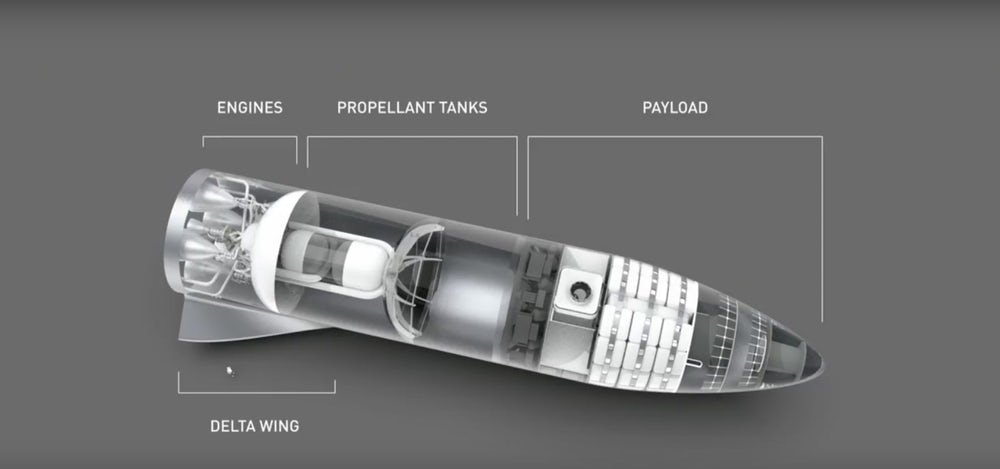 ENGINES

PROPELLANT TANKS

PAYLOAD

DELTA WING