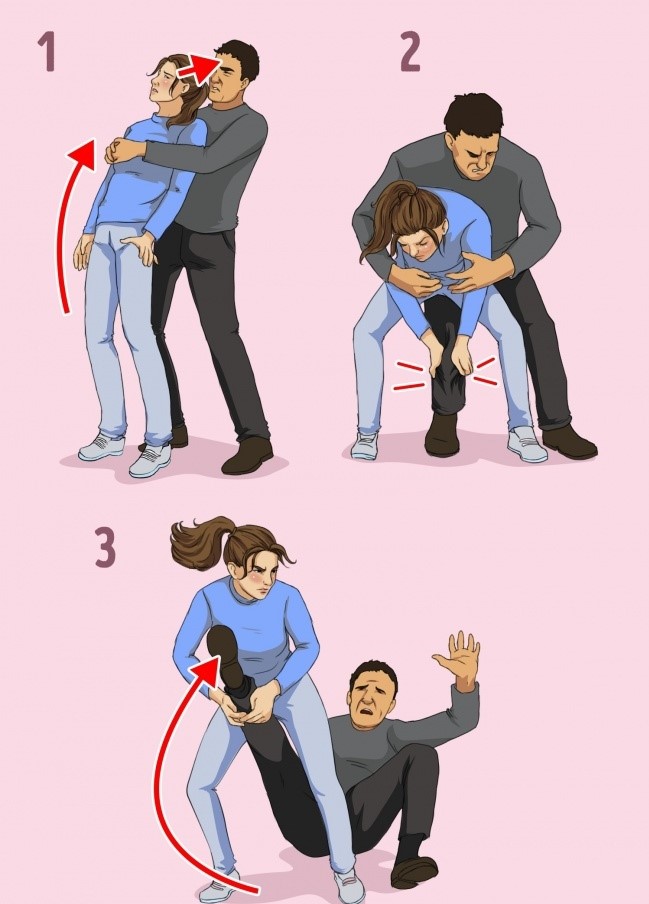 1

2

3