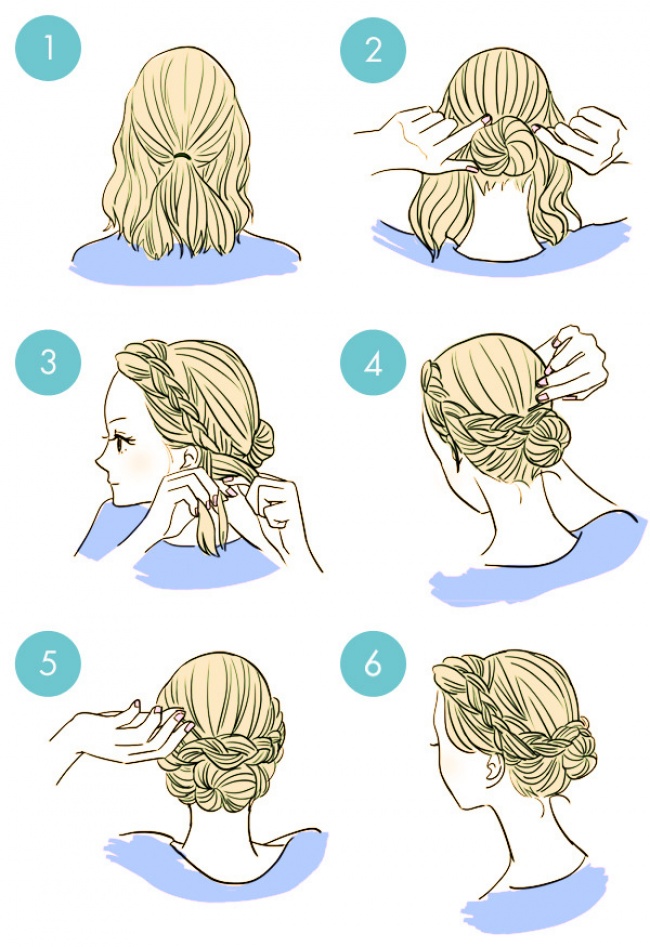 1
2
3
4
5
6