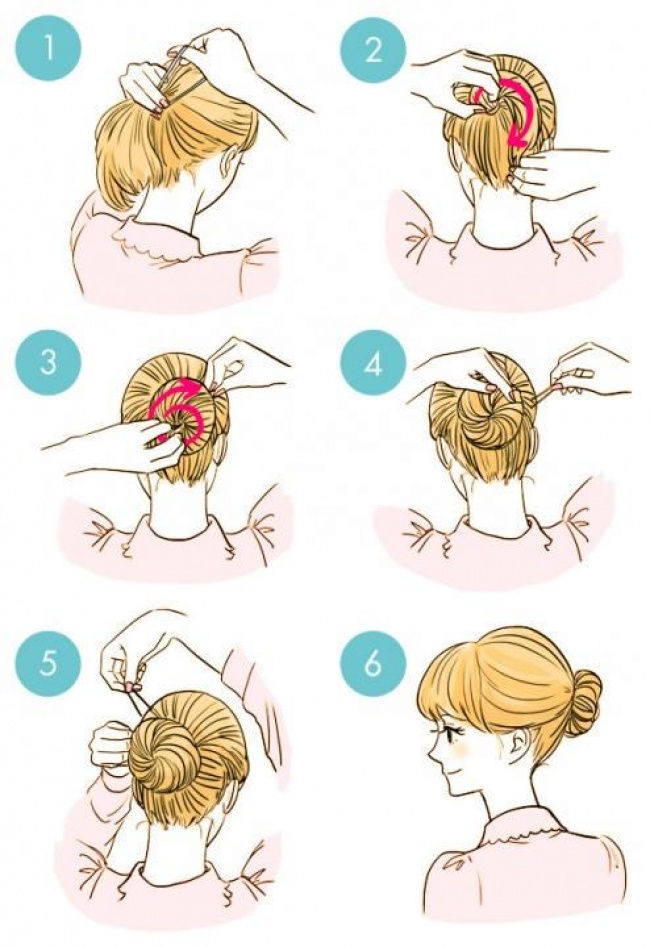 1

2

3

4

5

6