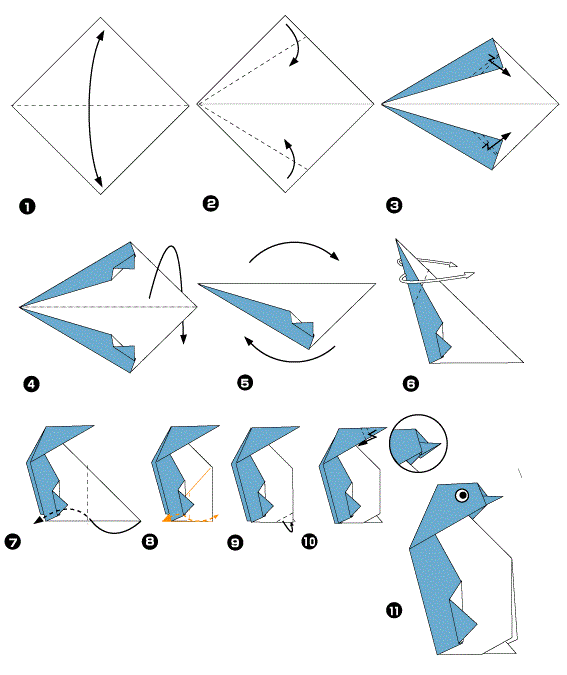 1
2
3
4
5
6
7
8
9
10
11