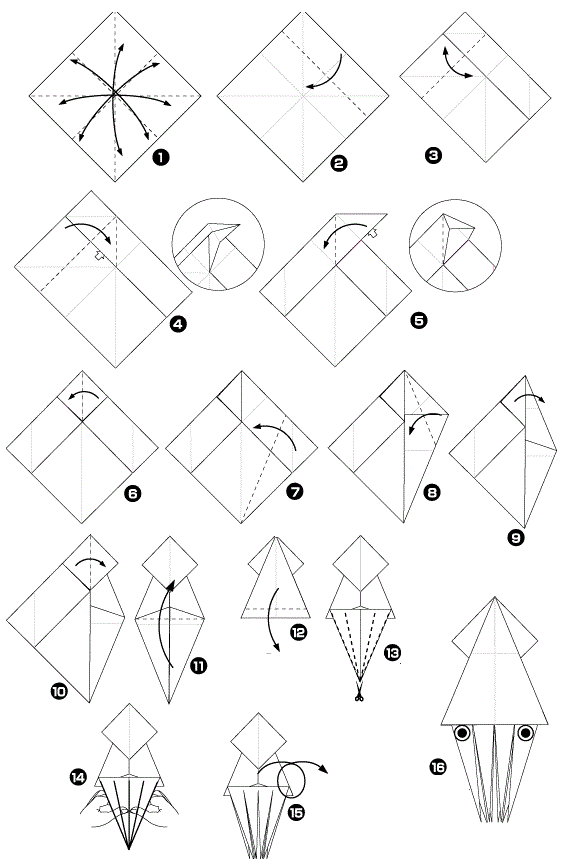 1
2
3
4
5
6
7
8
9
10
11
12
13
14
15
16