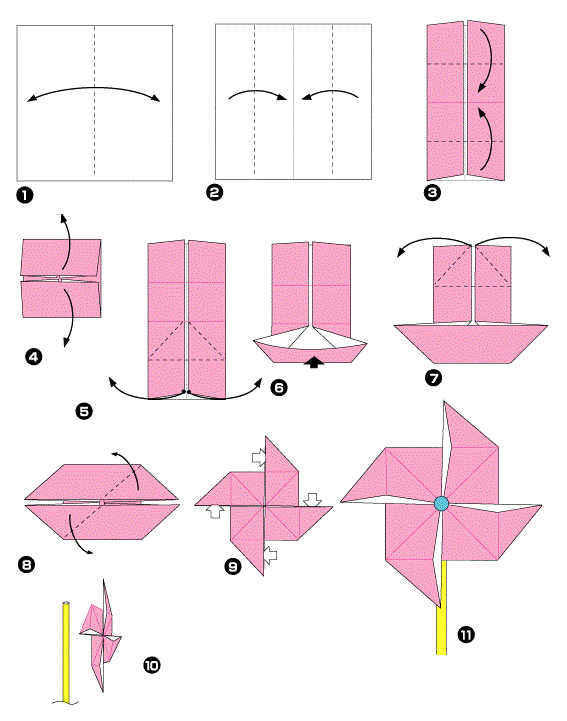 ❶

❷

❸

❹

❺

❻

❼

❽

❾

❿

⓫