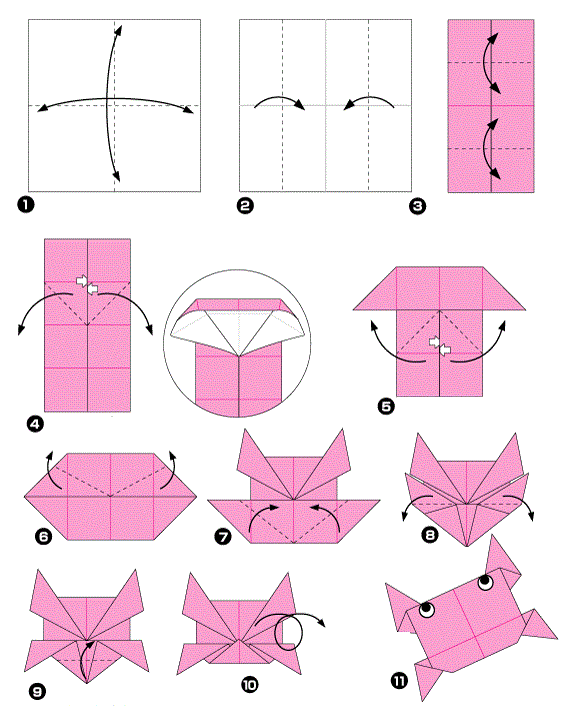 1
2
3
4
5
6
7
8
9
10
11