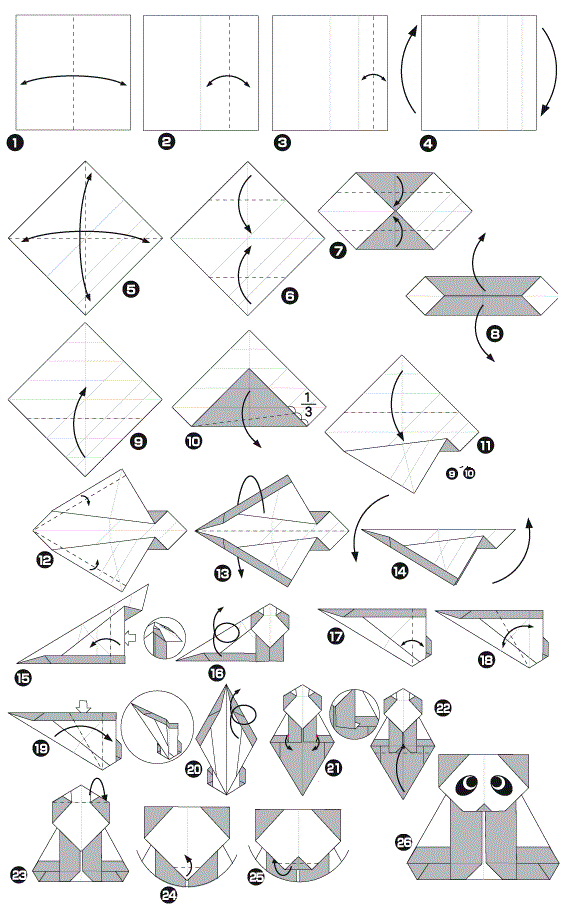 1
2
3
4
5
6
7
8
9
10
$\frac{1}{3}$
11
9 10
12
13
14
15
16
17
18
19
20
21
22
23
24
25
26