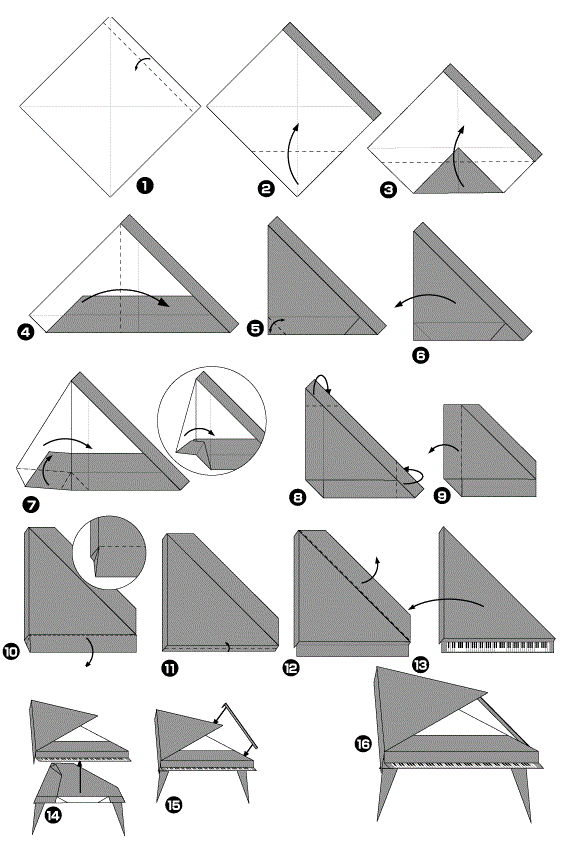 1
2
3
4
5
6
7
8
9
10
11
12
13
14
15
16