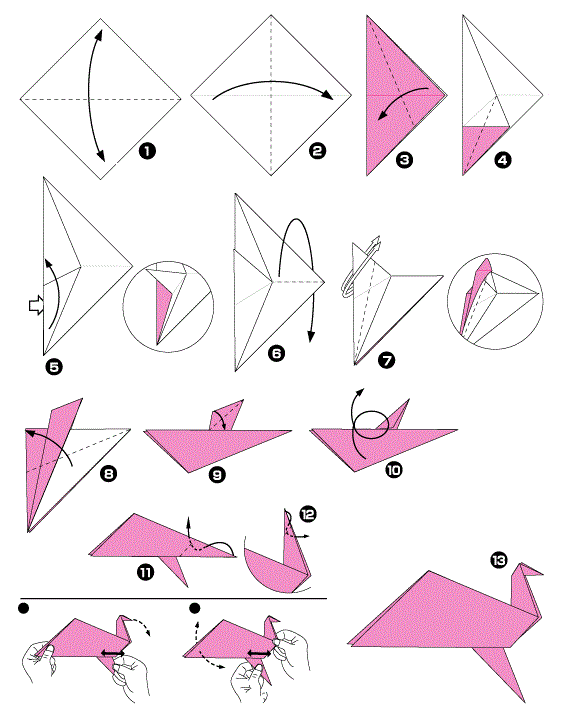 1
2
3
4
5
6
7
8
9
10
11
12
13