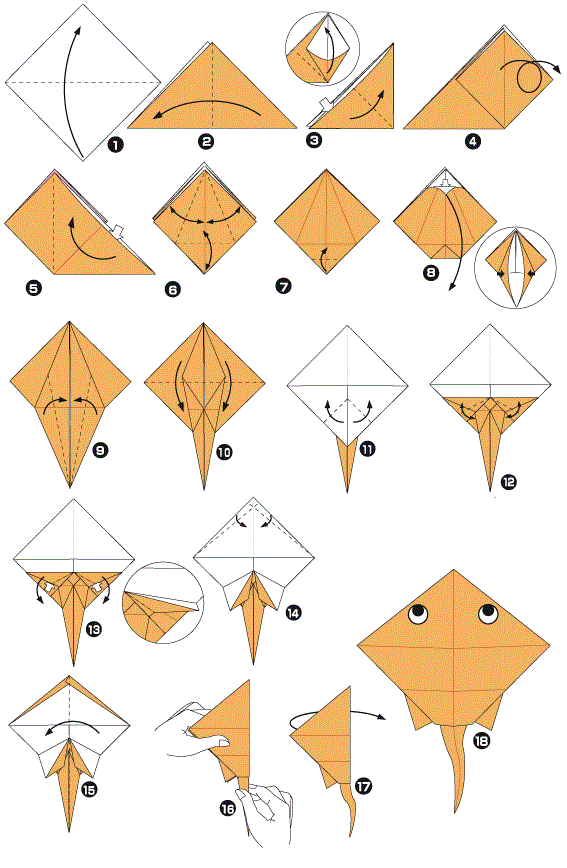 1
2
3
4
5
6
7
8
9
10
11
12
13
14
15
16
17
18