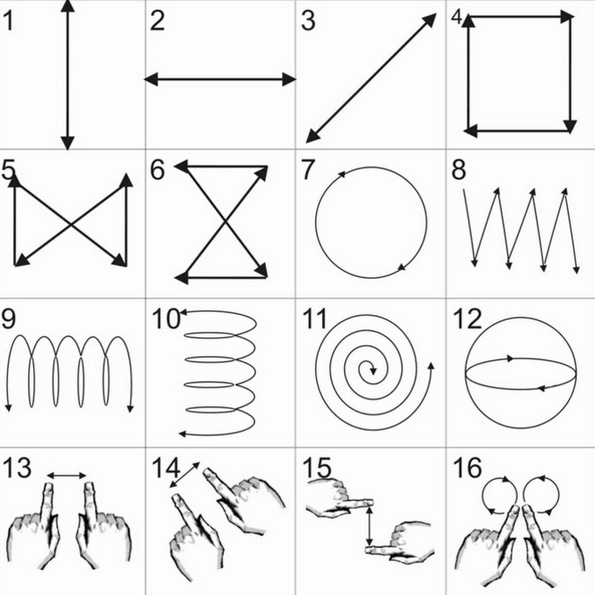 1

2

3

4

5

6

7

8

9

10

11

12

13

14

15

16