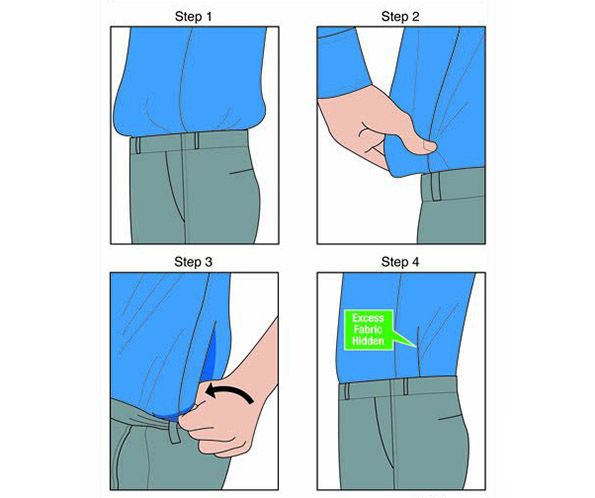 Step 1

Step 2

Step 3

Step 4

Excess Fabric Hidden