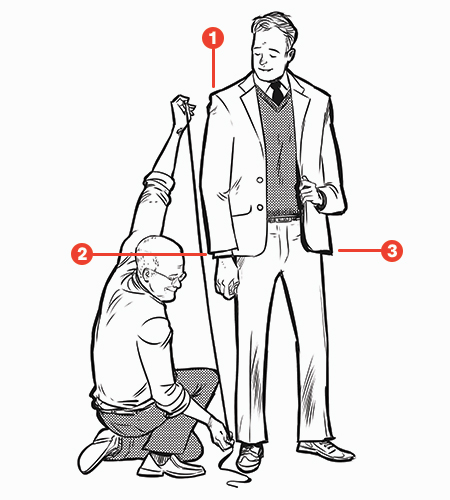 1

2

3