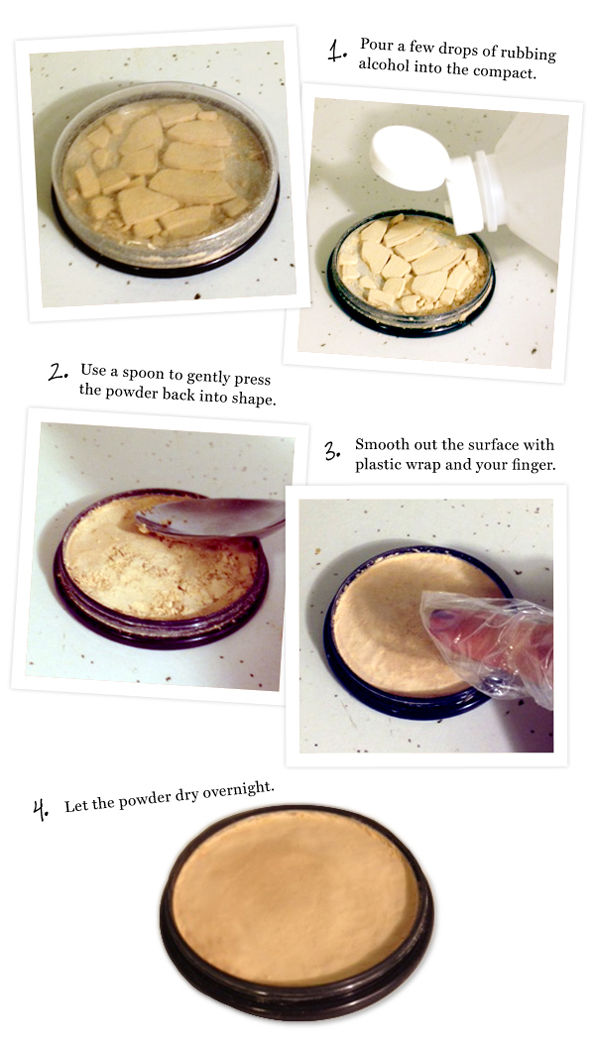 1. Pour a few drops of rubbing alcohol into the compact.

2. Use a spoon to gently press the powder back into shape.

3. Smooth out the surface with plastic wrap and your finger.

4. Let the powder dry overnight.