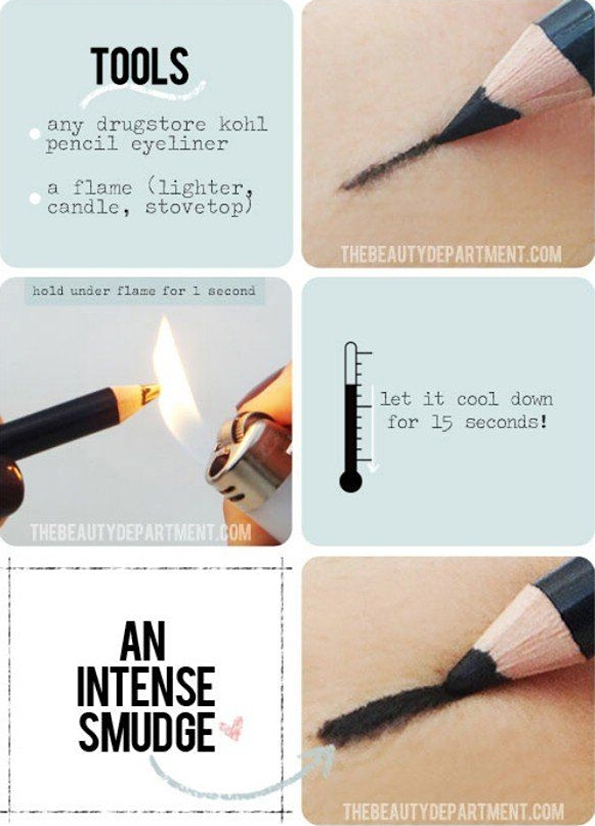 TOOLS

any drugstore kohl pencil eyeliner

a flame (lighter, candle, stovetop)

THEBEAUTYDEPARTMENT.COM

hold under flame for 1 second

THEBEAUTYDEPARTMENT.COM

let it cool down for 15 seconds!

AN INTENSE SMUDGE

THEBEAUTYDEPARTMENT.COM