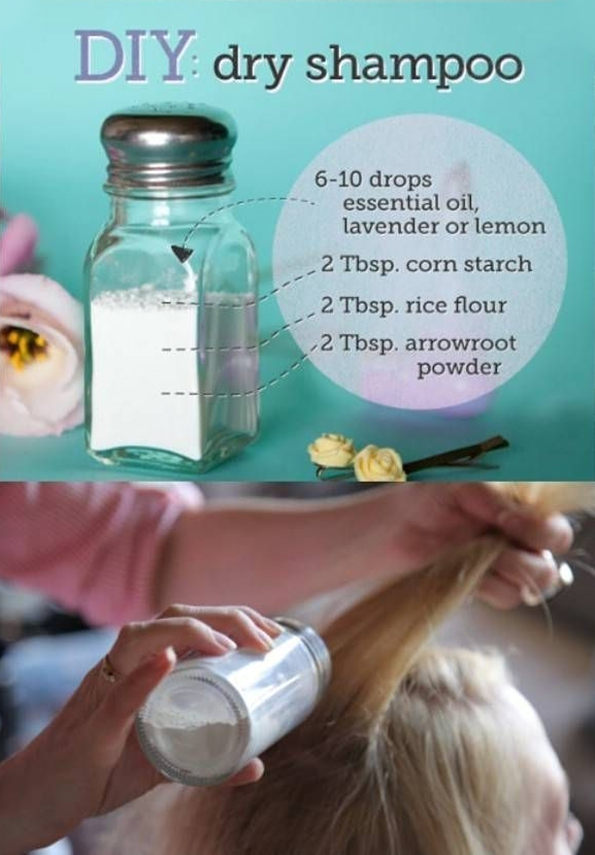 DIY: dry shampoo

6-10 drops essential oil, lavender or lemon

2 Tbsp. corn starch

2 Tbsp. rice flour

2 Tbsp. arrowroot powder