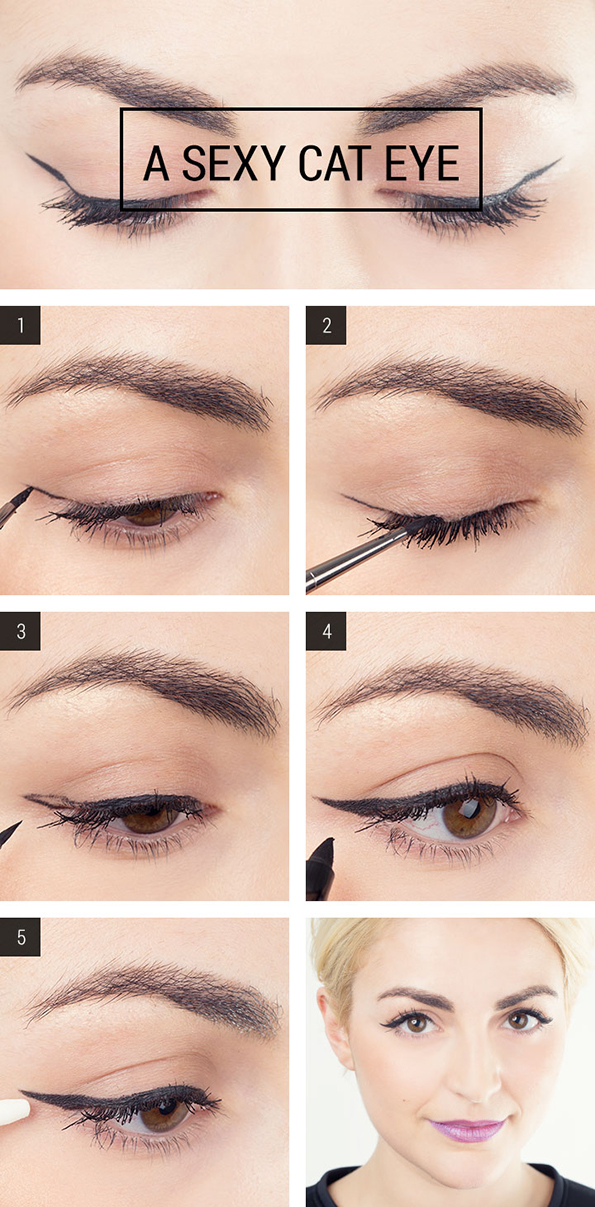 A SEXY CAT EYE

1

2

3

4

5