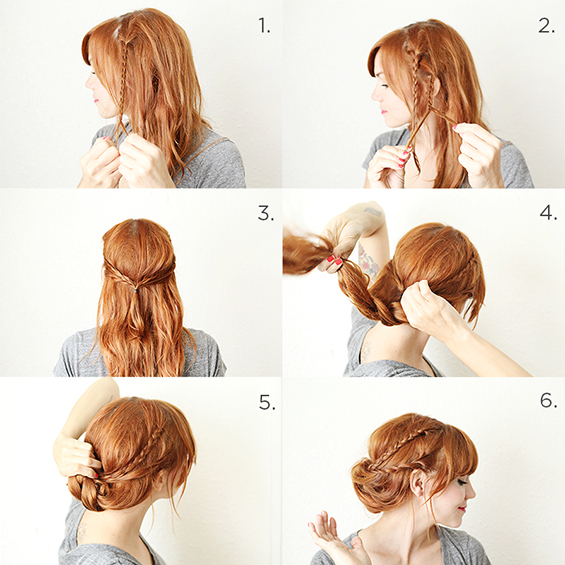 1.

2.

3.

4.

5.

6.