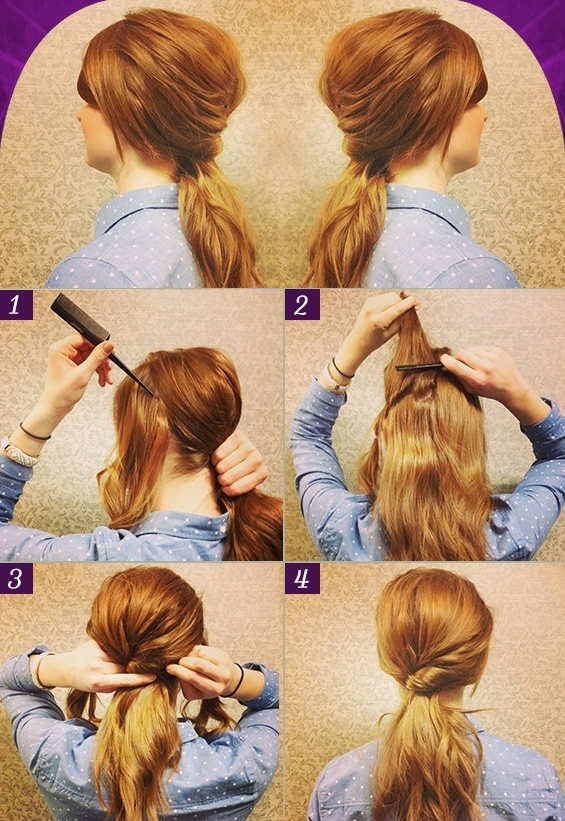 1

2

3

4