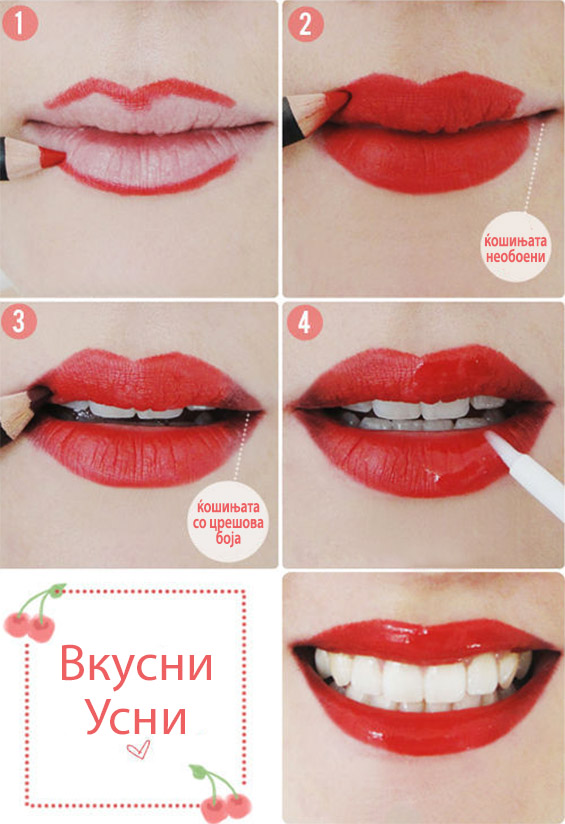 1

2

ќошињата необоени

3

ќошињата со црешова боја

4

Вкусни Усни