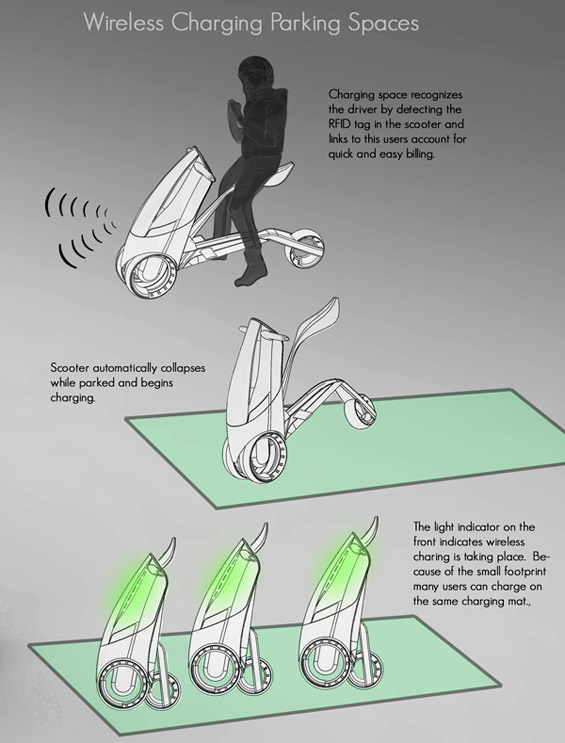 Wireless Charging Parking Spaces

Charging space recognizes the driver by detecting the RFID tag in the scooter and links to this users account for quick and easy billing.

Scooter automatically collapses while parked and begins charging.

The light indicator on the front indicates wireless charing is taking place. Because of the small footprint many users can charge on the same charging mat.,